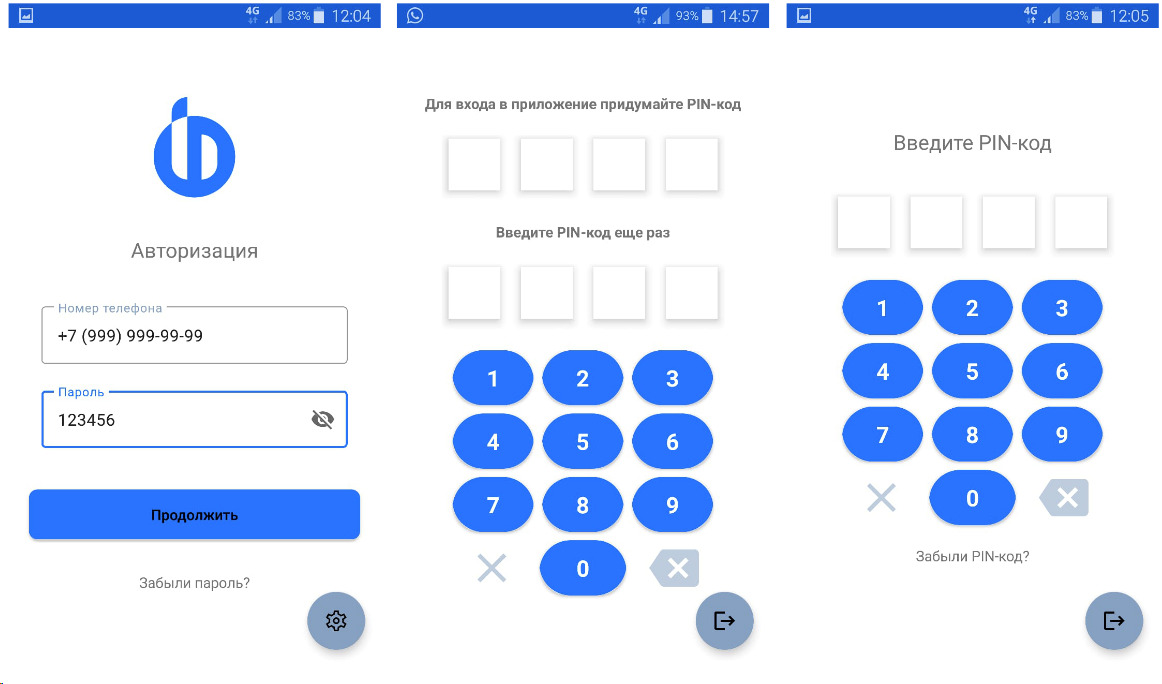 4G 83% 12:04

Авторизация

Номер телефона
+7 (999) 999-99-99

Пароль
123456

Продолжить

Забыли пароль?

4G 93% 14:57

Для входа в приложение придумайте PIN-код

Введите PIN-код еще раз

1 2 3
4 5 6
7 8 9
0

4G 83% 12:05

Введите PIN-код

1 2 3
4 5 6
7 8 9
0

Забыли PIN-код?